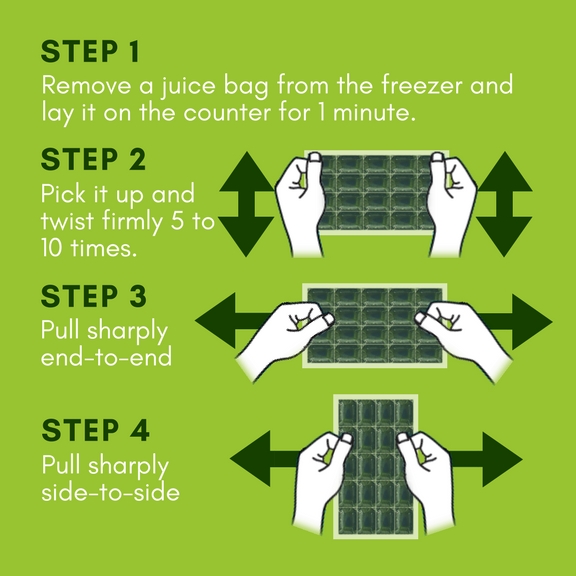 STEP 1
Remove a juice bag from the freezer and lay it on the counter for 1 minute.

STEP 2
Pick it up and twist firmly 5 to 10 times.

STEP 3
Pull sharply end-to-end

STEP 4
Pull sharply side-to-side